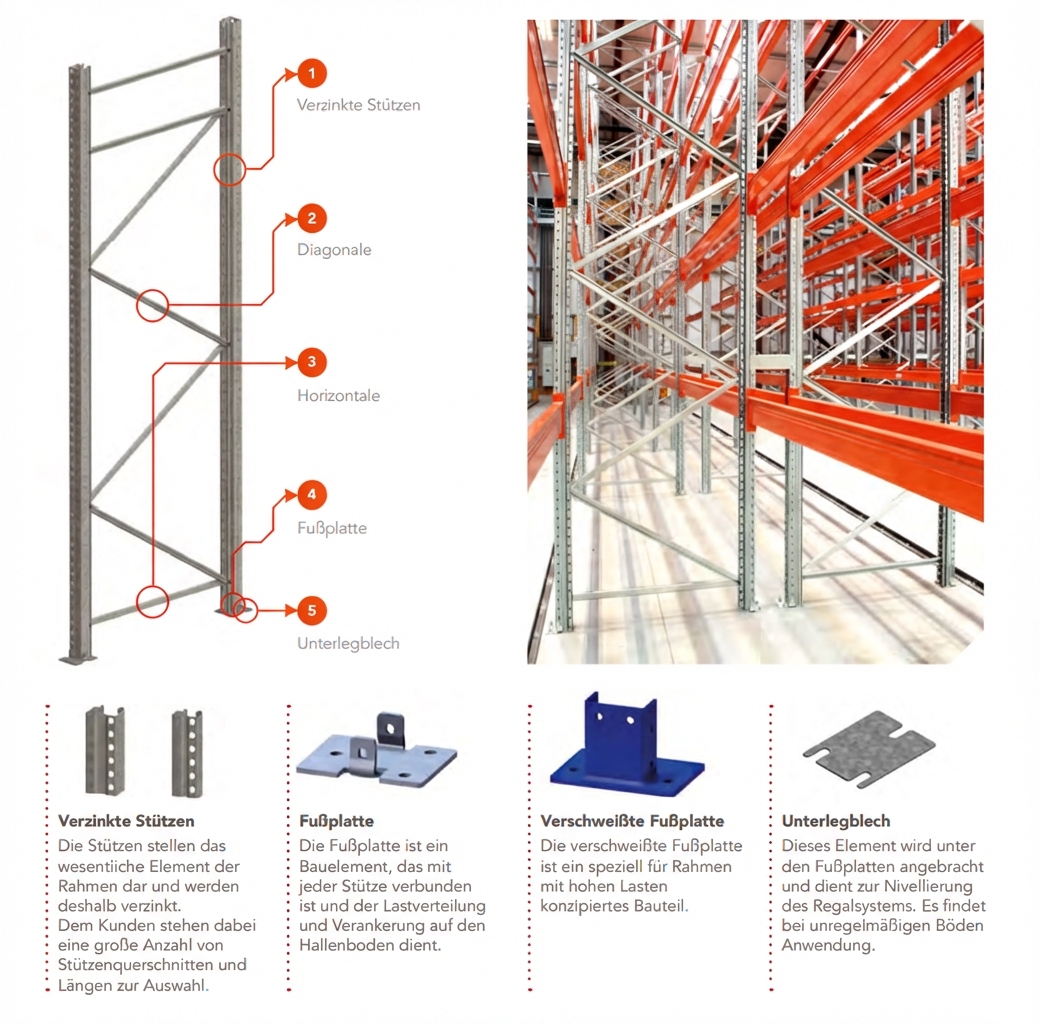 1
Verzinkte Stützen

2
Diagonale

3
Horizontale

4
Fußplatte

5
Unterlegblech

**Verzinkte Stützen**
Die Stützen stellen das wesentliche Element der Rahmen dar und werden deshalb verzinkt.
Dem Kunden stehen dabei eine große Anzahl von Stützenquerschnitten und Längen zur Auswahl.

**Fußplatte**
Die Fußplatte ist ein Bauelement, das mit jeder Stütze verbunden ist und der Lastverteilung und Verankerung auf den Hallenboden dient.

**Verschweißte Fußplatte**
Die verschweißte Fußplatte ist ein speziell für Rahmen mit hohen Lasten konzipiertes Bauteil.

**Unterlegblech**
Dieses Element wird unter den Fußplatten angebracht und dient zur Nivellierung des Regalsystems. Es findet bei unregelmäßigen Böden Anwendung.